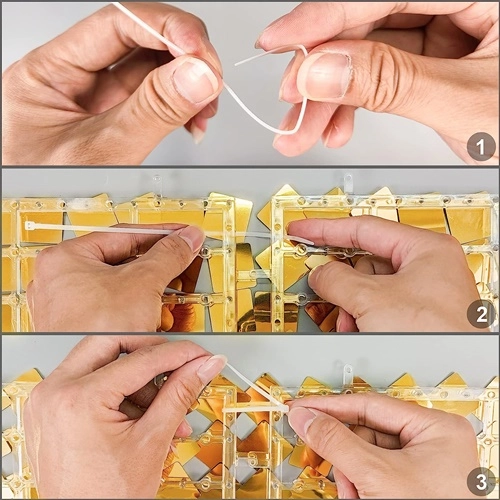 1

2

3