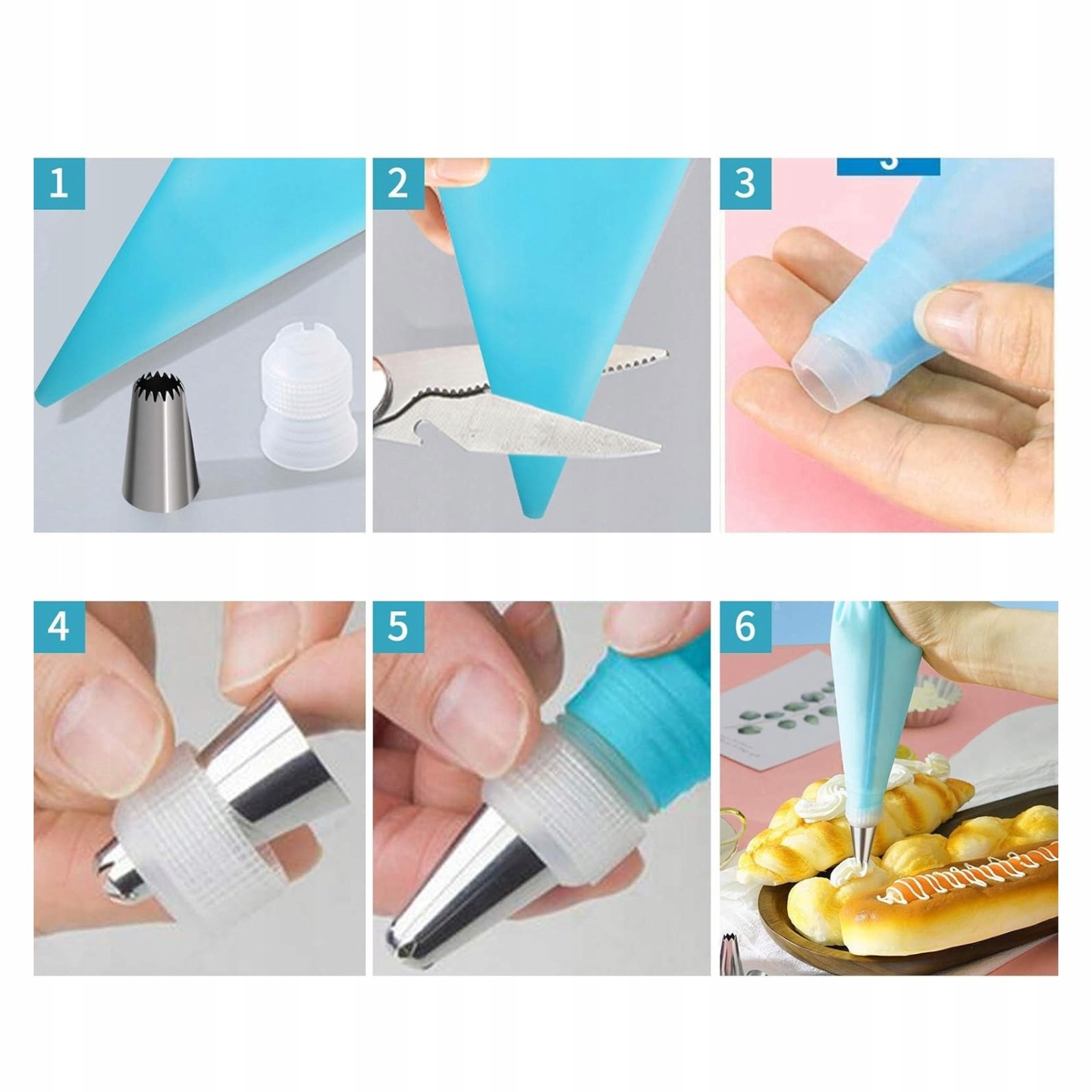 1

2

3

4

5

6